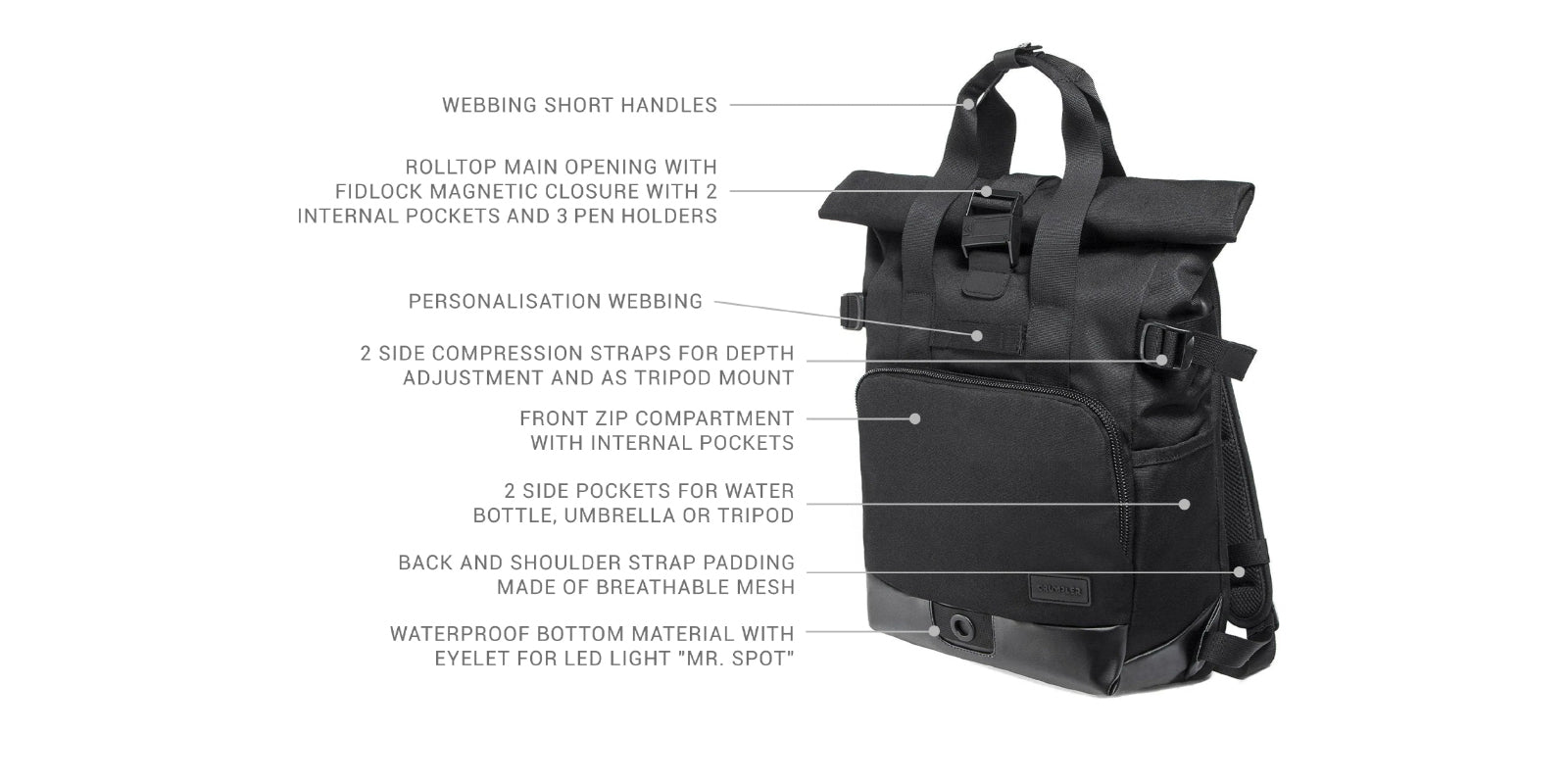 WEBBING SHORT HANDLES

ROLLTOP MAIN OPENING WITH FIDLOCK MAGNETIC CLOSURE WITH 2 INTERNAL POCKETS AND 3 PEN HOLDERS

PERSONALISATION WEBBING

2 SIDE COMPRESSION STRAPS FOR DEPTH ADJUSTMENT AND AS TRIPOD MOUNT

FRONT ZIP COMPARTMENT WITH INTERNAL POCKETS

2 SIDE POCKETS FOR WATER BOTTLE, UMBRELLA OR TRIPOD

BACK AND SHOULDER STRAP PADDING MADE OF BREATHABLE MESH

WATERPROOF BOTTOM MATERIAL WITH EYELET FOR LED LIGHT "MR. SPOT"

CRUMPLER