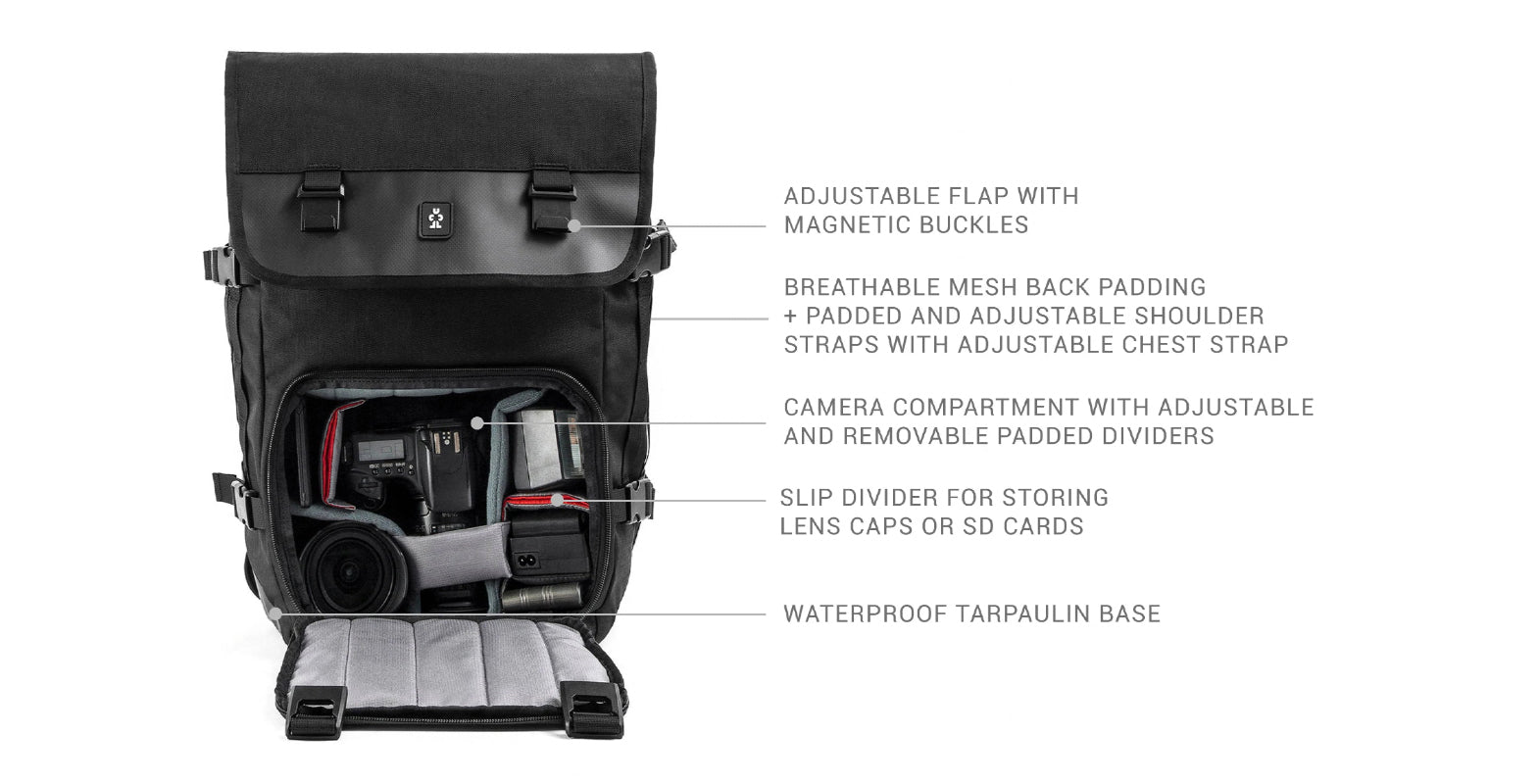 ADJUSTABLE FLAP WITH MAGNETIC BUCKLES

BREATHABLE MESH BACK PADDING + PADDED AND ADJUSTABLE SHOULDER STRAPS WITH ADJUSTABLE CHEST STRAP

CAMERA COMPARTMENT WITH ADJUSTABLE AND REMOVABLE PADDED DIVIDERS

SLIP DIVIDER FOR STORING LENS CAPS OR SD CARDS

WATERPROOF TARPAULIN BASE